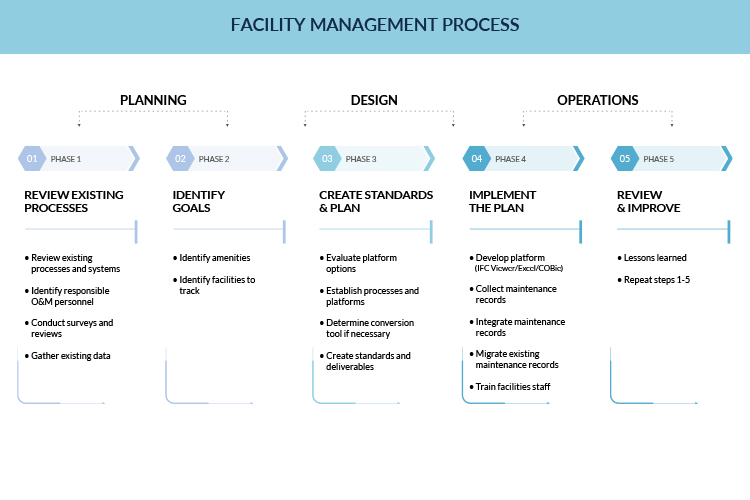 FACILITY MANAGEMENT PROCESS

PLANNING

DESIGN

OPERATIONS

01 PHASE 1

REVIEW EXISTING PROCESSES

• Review existing processes and systems
• Identify responsible O&M personnel
• Conduct surveys and reviews
• Gather existing data

02 PHASE 2

IDENTIFY GOALS

• Identify amenities
• Identify facilities to track

03 PHASE 3

CREATE STANDARDS & PLAN

• Evaluate platform options
• Establish processes and platforms
• Determine conversion tool if necessary
• Create standards and deliverables

04 PHASE 4

IMPLEMENT THE PLAN

• Develop platform (IFC Viewer/Excel/COBie)
• Collect maintenance records
• Integrate maintenance records
• Migrate existing maintenance records
• Train facilities staff

05 PHASE 5

REVIEW & IMPROVE

• Lessons learned
• Repeat steps 1-5