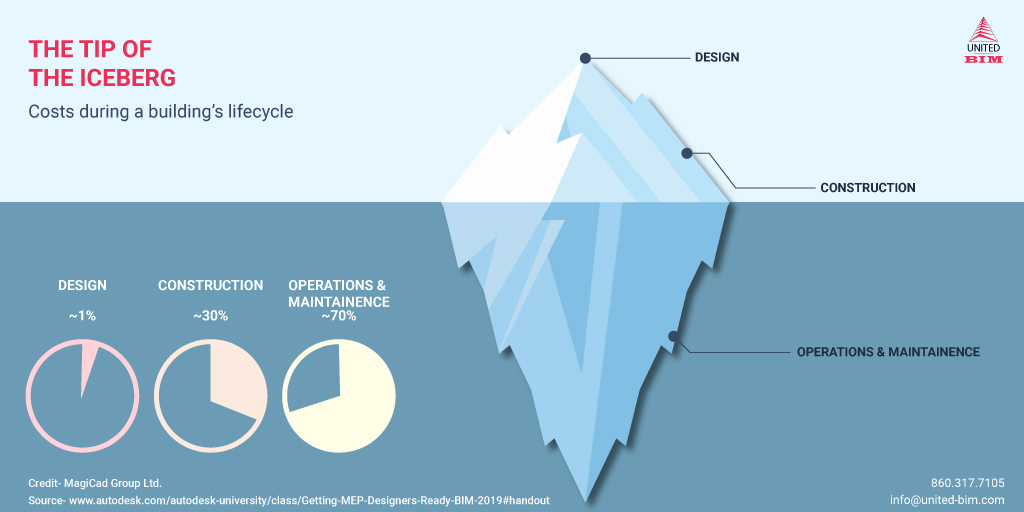 THE TIP OF THE ICEBERG

Costs during a building's lifecycle

UNITED BIM

DESIGN

CONSTRUCTION

OPERATIONS & MAINTAINENCE

DESIGN
~1%

CONSTRUCTION
~30%

OPERATIONS & MAINTAINENCE
~70%

Credit- MagiCad Group Ltd.
Source- www.autodesk.com/autodesk-university/class/Getting-MEP-Designers-Ready-BIM-2019#handout

860.317.7105
info@united-bim.com